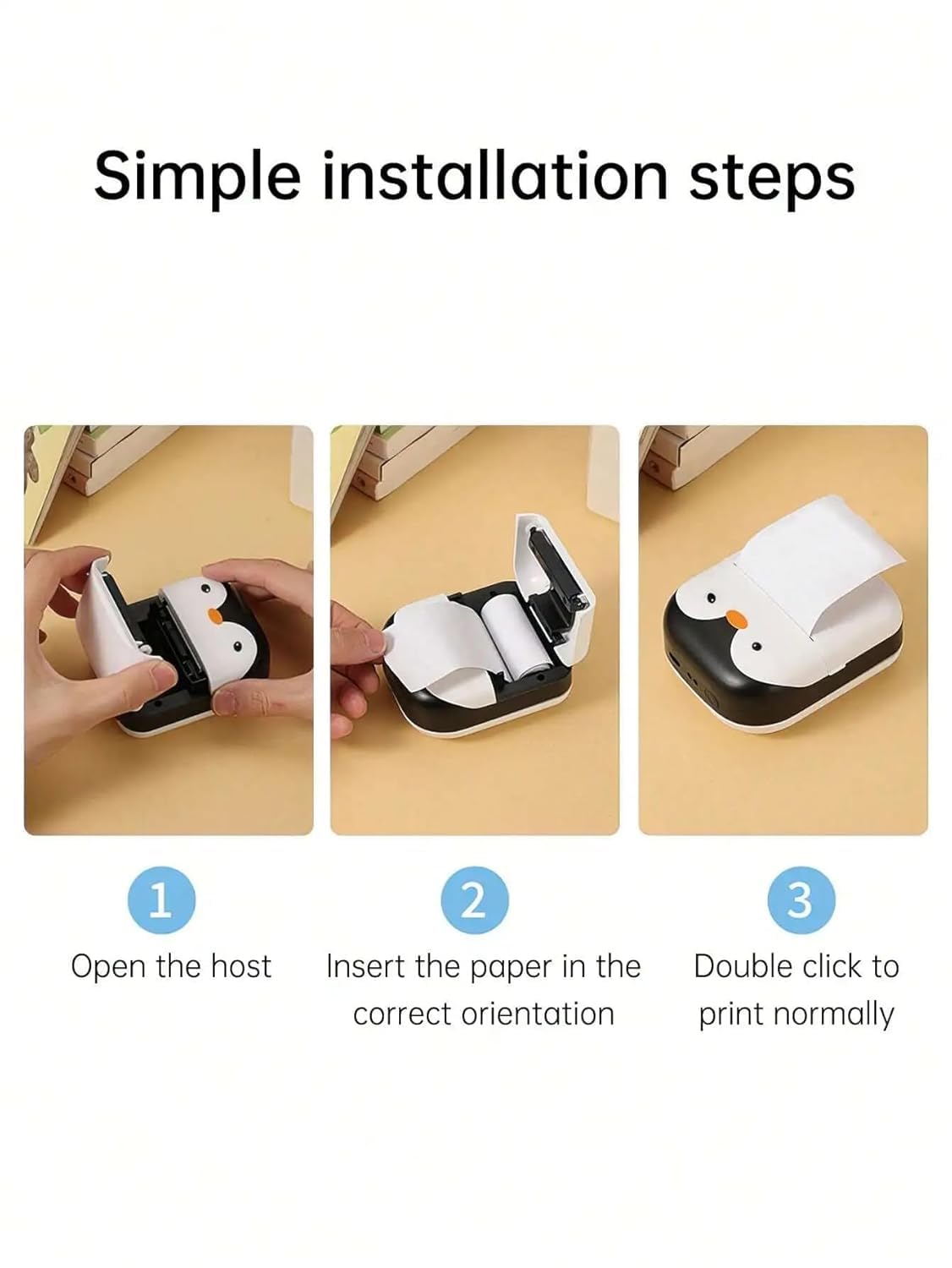 Simple installation steps

1
Open the host

2
Insert the paper in the correct orientation

3
Double click to print normally