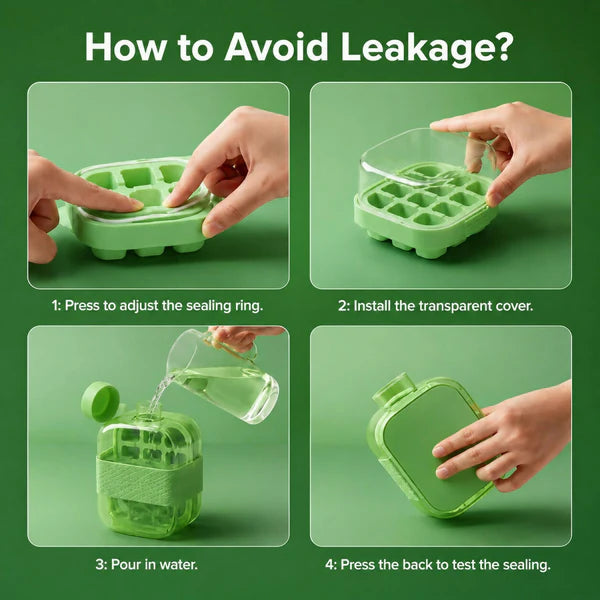 How to Avoid Leakage?

1: Press to adjust the sealing ring.

2: Install the transparent cover.

3: Pour in water.

4: Press the back to test the sealing.